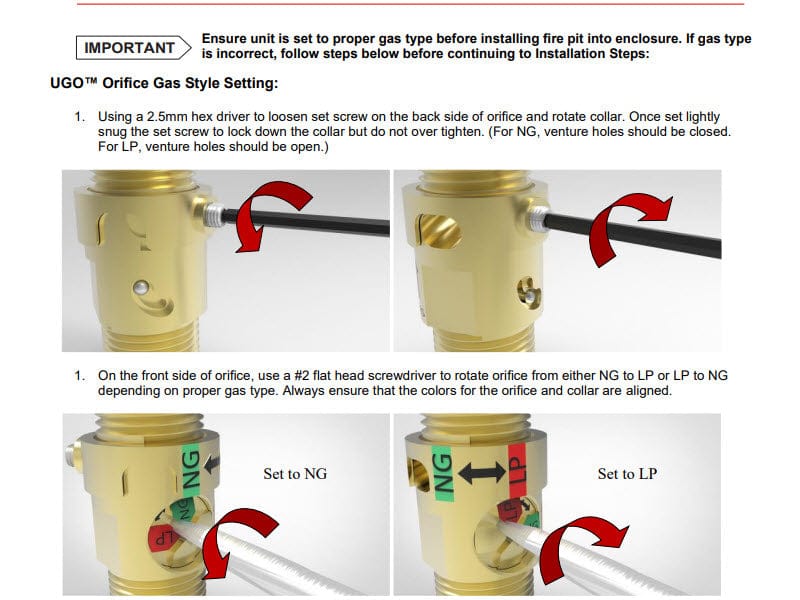 IMPORTANT

Ensure unit is set to proper gas type before installing fire pit into enclosure. If gas type is incorrect, follow steps below before continuing to Installation Steps:

UGO™ Orifice Gas Style Setting:

1. Using a 2.5mm hex driver to loosen set screw on the back side of orifice and rotate collar. Once set lightly snug the set screw to lock down the collar but do not over tighten. (For NG, venture holes should be closed. For LP, venture holes should be open.)

1. On the front side of orifice, use a #2 flat head screwdriver to rotate orifice from either NG to LP or LP to NG depending on proper gas type. Always ensure that the colors for the orifice and collar are aligned.

NG

NG

LP

Set to NG

NG

LP

LP

Set to LP